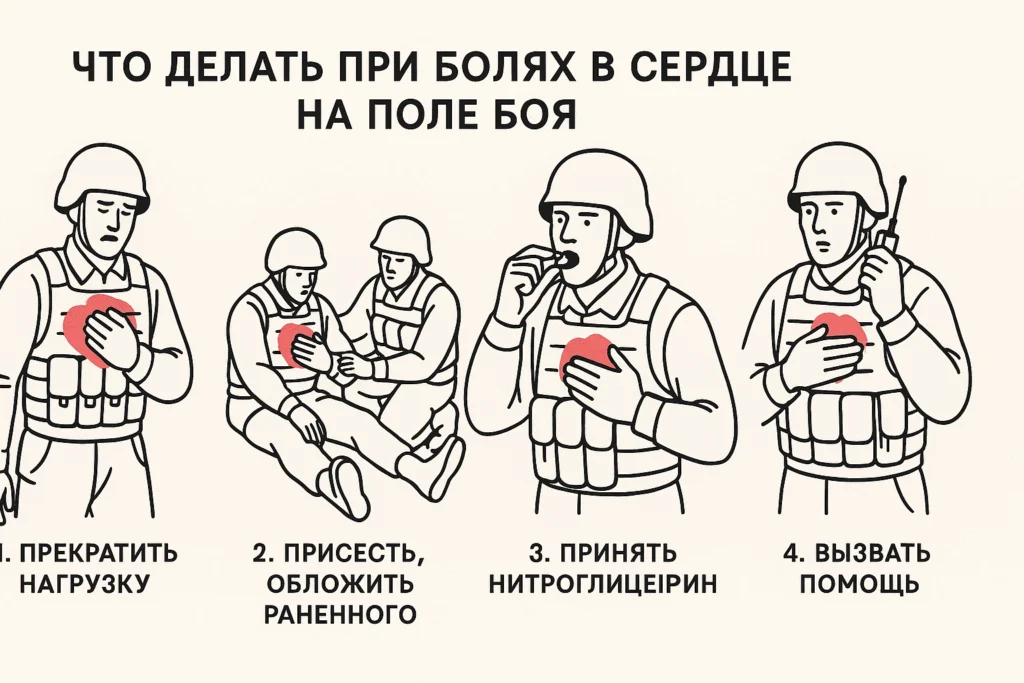 ЧТО ДЕЛАТЬ ПРИ БОЛЯХ В СЕРДЦЕ НА ПОЛЕ БОЯ

1. ПРЕКРАТИТЬ НАГРУЗКУ

2. ПРИСЕСТЬ, ОБЛОЖИТЬ РАНЕННОГО

3. ПРИНЯТЬ НИТРОГЛИЦЕІРИН

4. ВЫЗВАТЬ ПОМОЩЬ